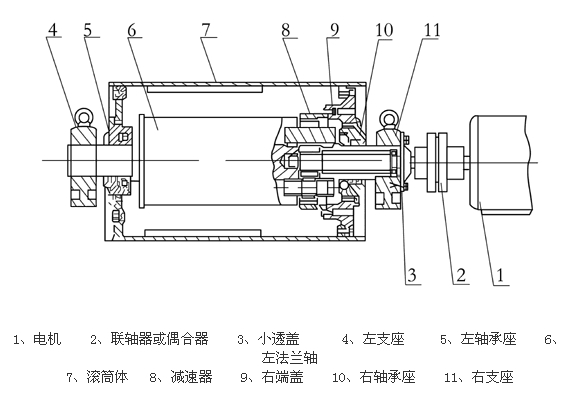 4 5 6 7 8 9 10 11

3 2 1

1、电机　2、联轴器或偶合器　3、小透盖　4、左支座　5、左轴承座　6、左法兰轴
7、滚筒体　8、减速器　9、右端盖　10、右轴承座　11、右支座