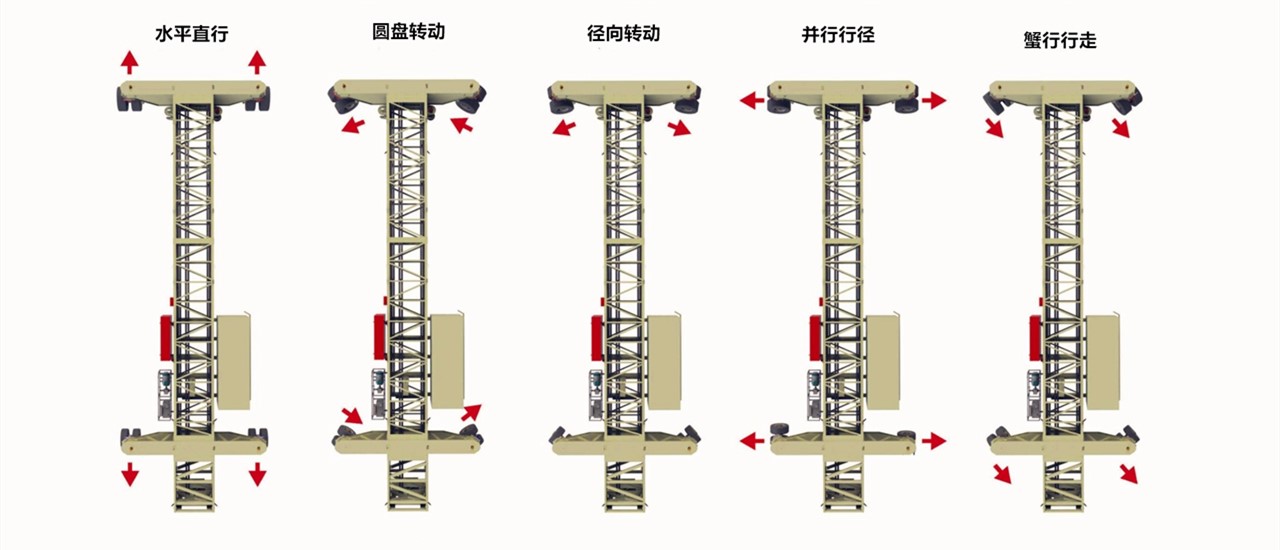 水平直行

圆盘转动

径向转动

并行行径

蟹行行走